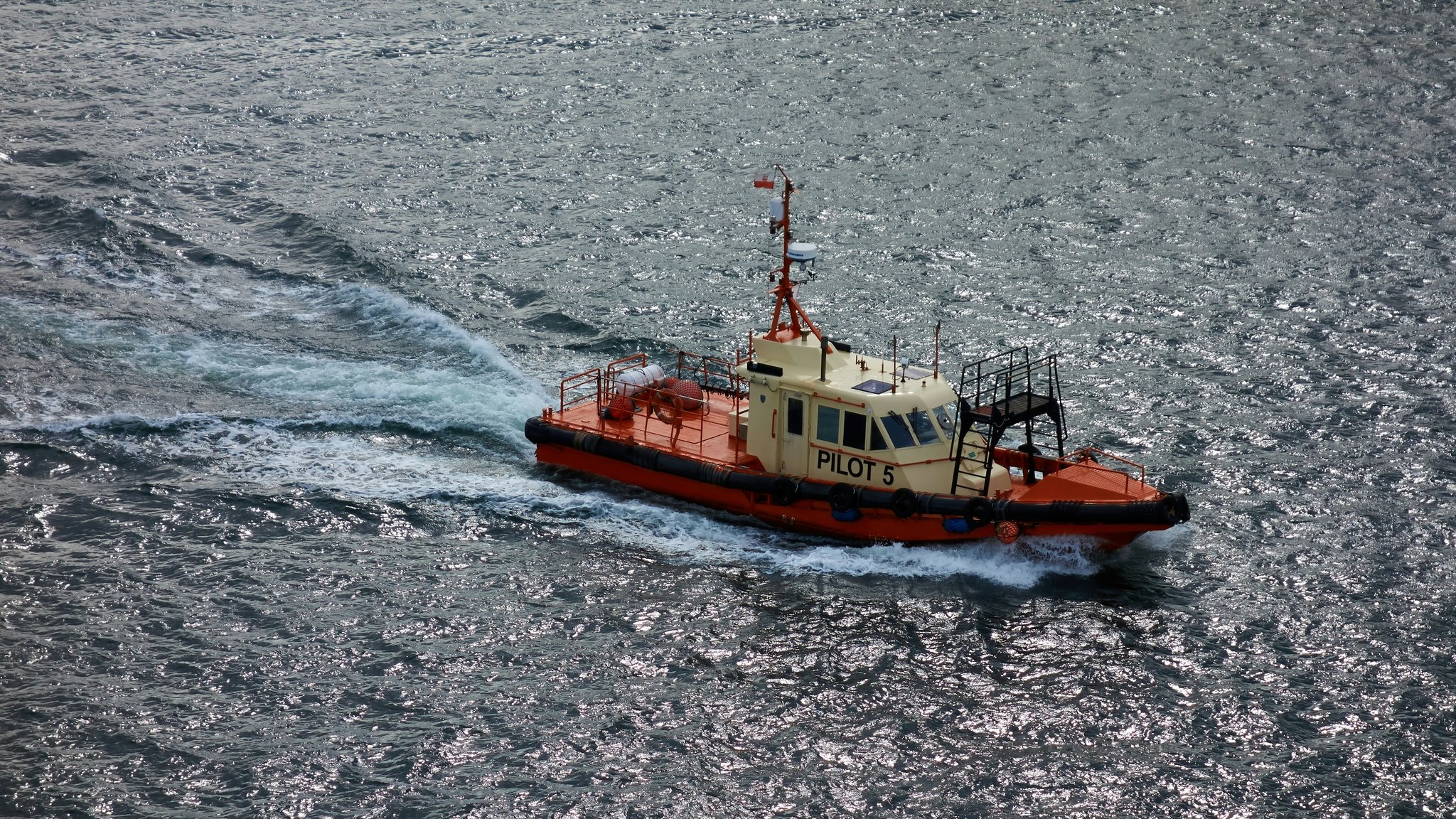 PILOT 5